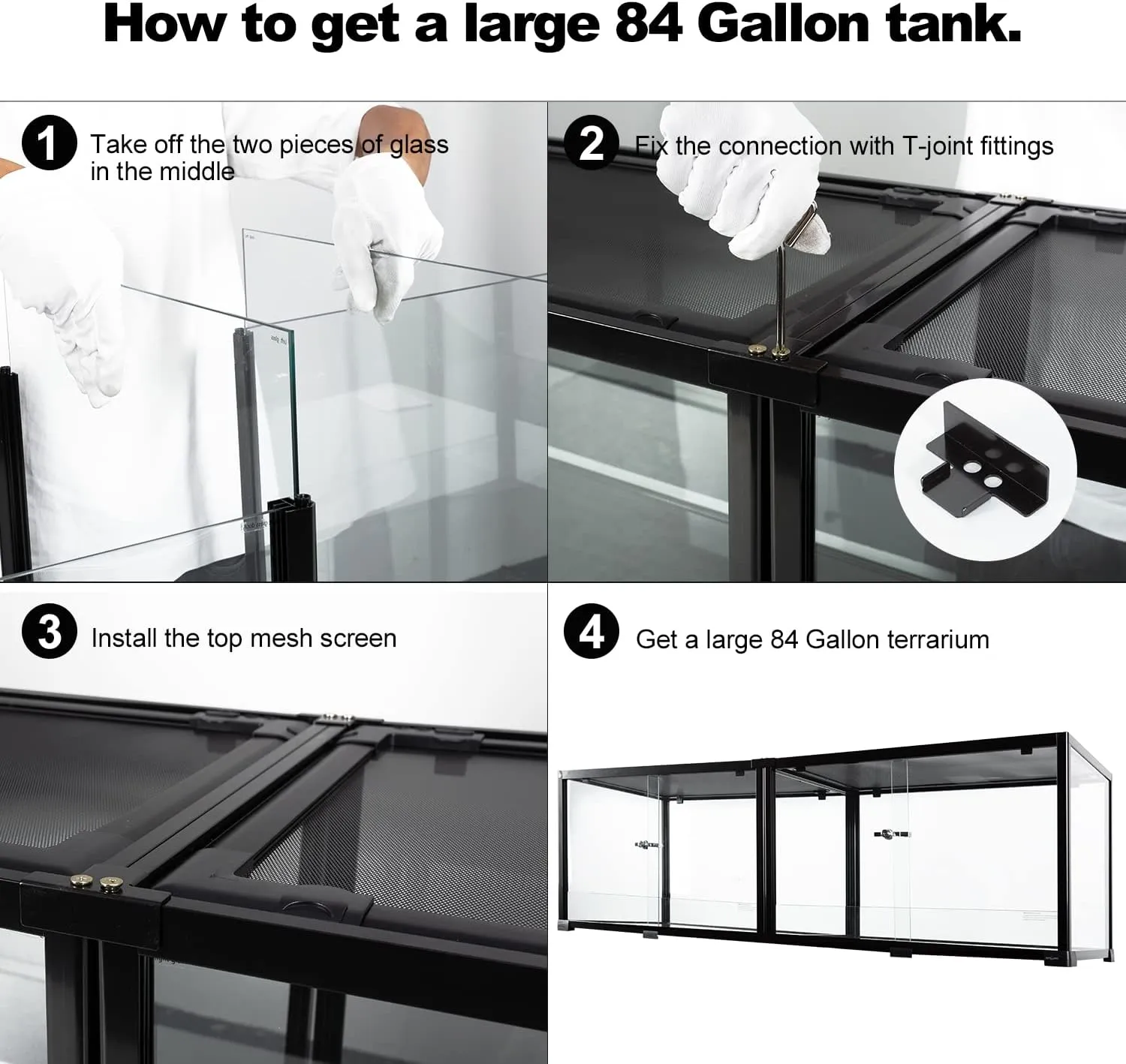 How to get a large 84 Gallon tank.

1 Take off the two pieces of glass in the middle

2 Fix the connection with T-joint fittings

3 Install the top mesh screen

4 Get a large 84 Gallon terrarium